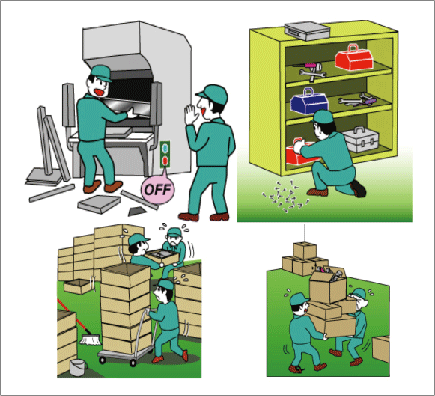 OFF